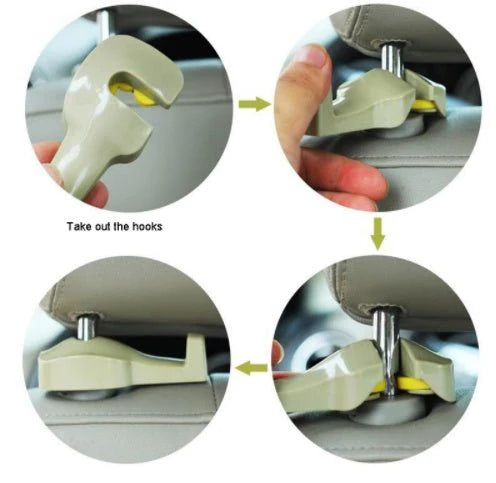 Take out the hooks